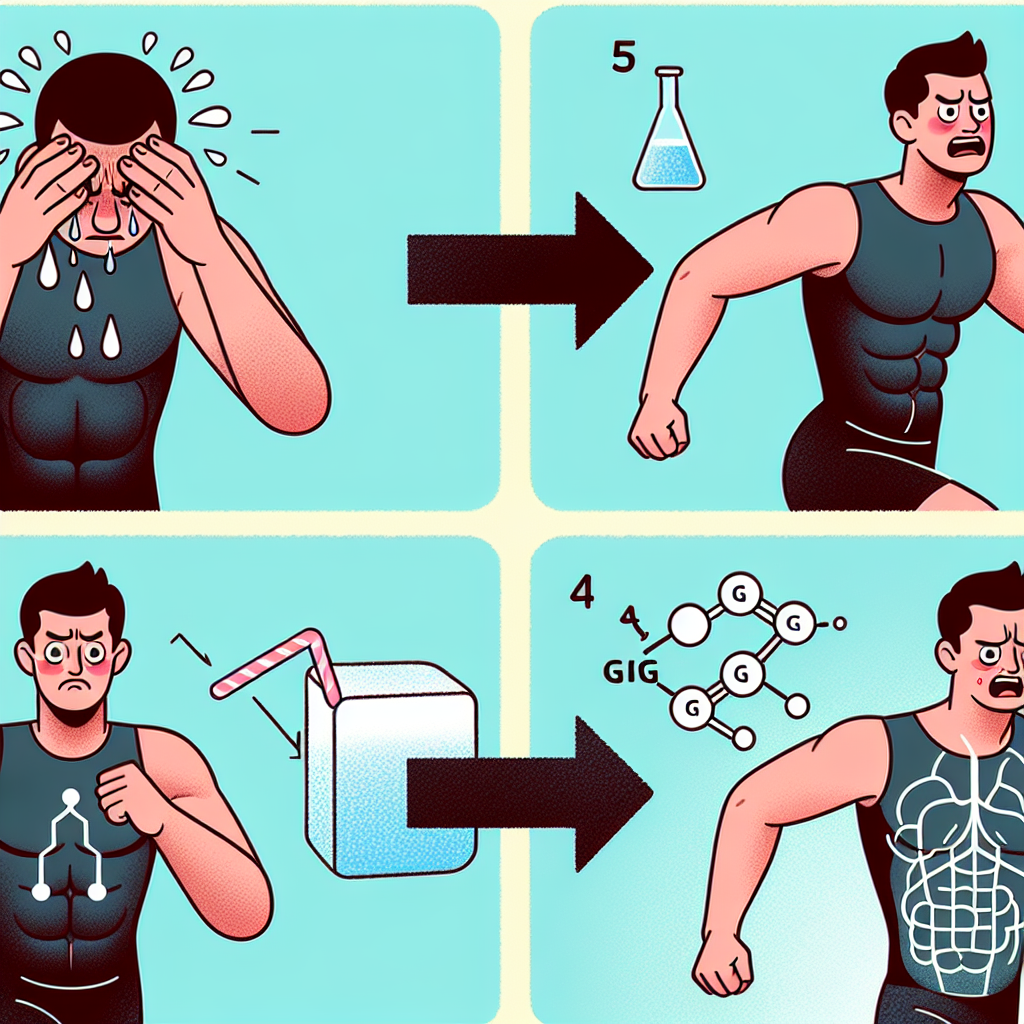 5

4

4

GIG

G

G

G

G