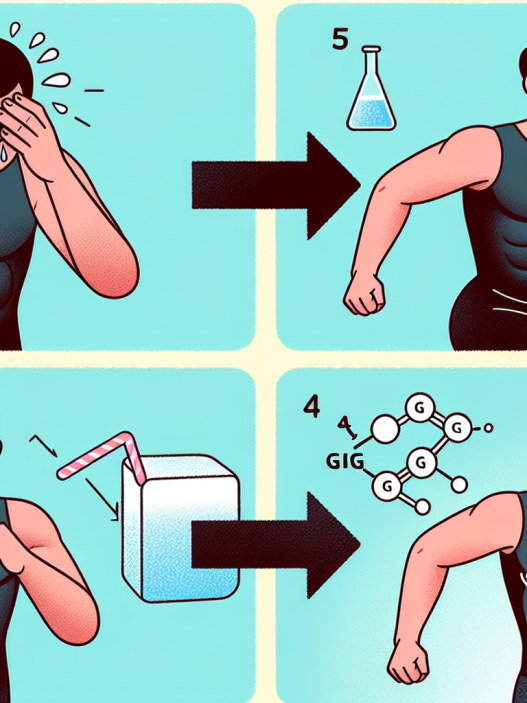 5

4

4

GIG

G

G

G

G